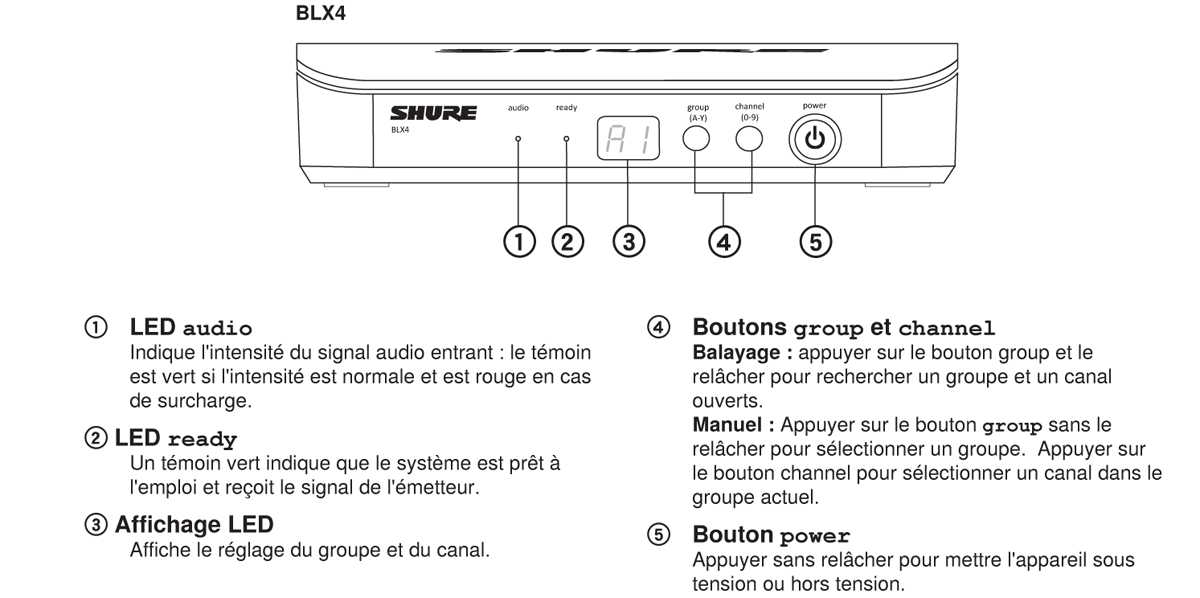 BLX4

SHURE
BLX4
audio
ready
A1
group (A-Y)
channel (0-9)
power

① ② ③ ④ ⑤

① LED audio
Indique l'intensité du signal audio entrant : le témoin est vert si l'intensité est normale et est rouge en cas de surcharge.

② LED ready
Un témoin vert indique que le système est prêt à l'emploi et reçoit le signal de l'émetteur.

③ Affichage LED
Affiche le réglage du groupe et du canal.

④ Boutons group et channel
Balayage : appuyer sur le bouton group et le relâcher pour rechercher un groupe et un canal ouverts.
Manuel : Appuyer sur le bouton group sans le relâcher pour sélectionner un groupe. Appuyer sur le bouton channel pour sélectionner un canal dans le groupe actuel.

⑤ Bouton power
Appuyer sans relâcher pour mettre l'appareil sous tension ou hors tension.